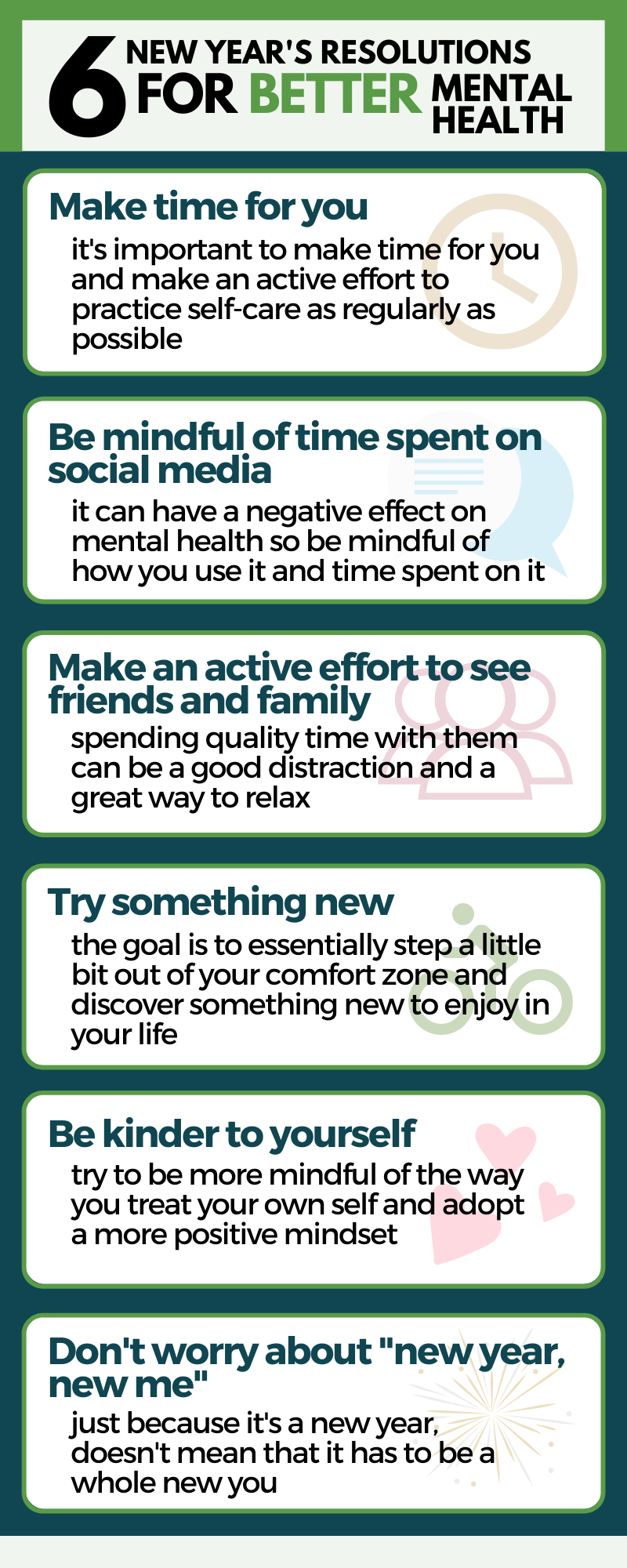 6 NEW YEAR'S RESOLUTIONS FOR BETTER MENTAL HEALTH

Make time for you

it's important to make time for you and make an active effort to practice self-care as regularly as possible

Be mindful of time spent on social media

it can have a negative effect on mental health so be mindful of how you use it and time spent on it

Make an active effort to see friends and family

spending quality time with them can be a good distraction and a great way to relax

Try something new

the goal is to essentially step a little bit out of your comfort zone and discover something new to enjoy in your life

Be kinder to yourself

try to be more mindful of the way you treat your own self and adopt a more positive mindset

Don't worry about "new year, new me"

just because it's a new year, doesn't mean that it has to be a whole new you